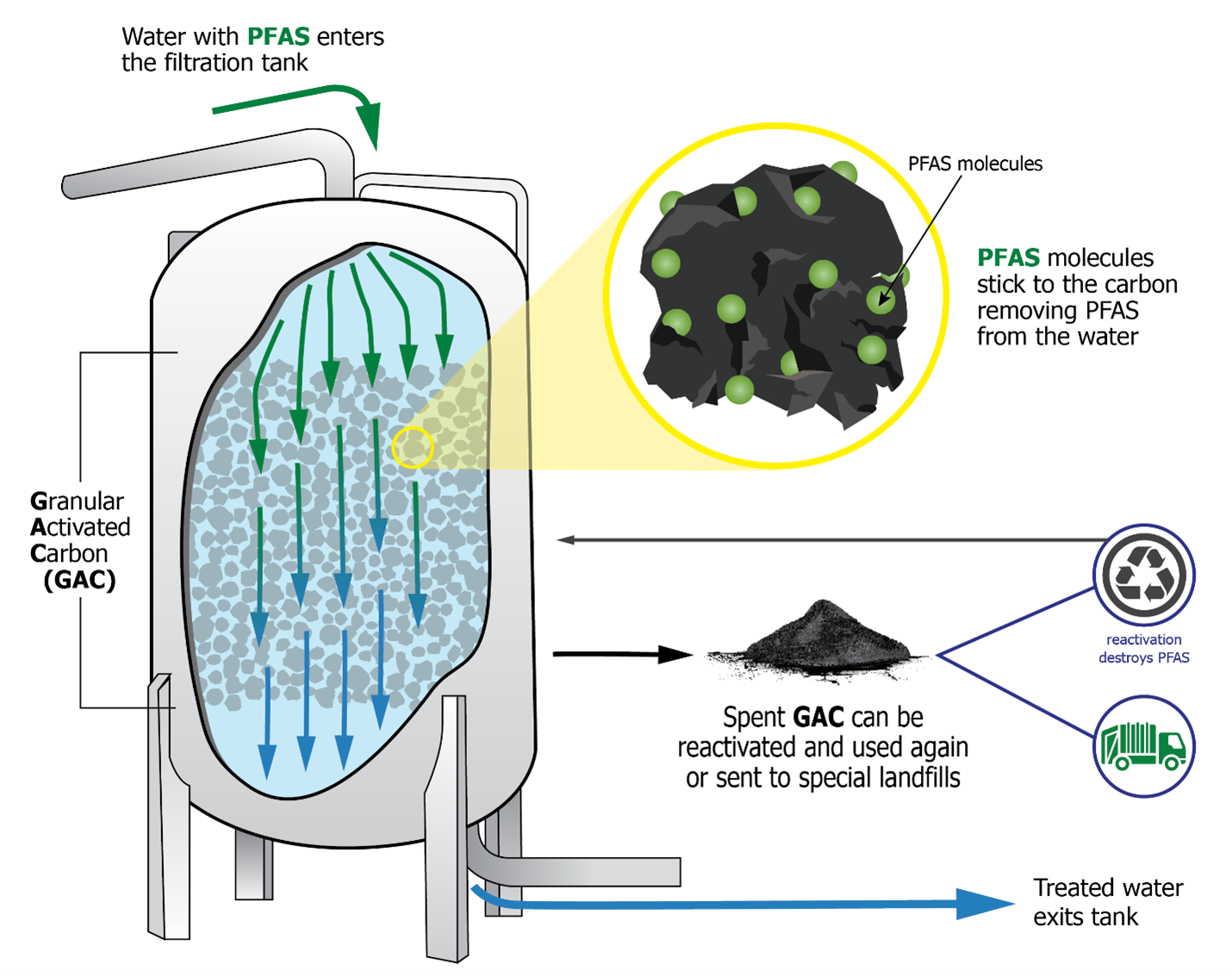 Water with PFAS enters the filtration tank

PFAS molecules

PFAS molecules stick to the carbon removing PFAS from the water

Granular Activated Carbon (GAC)

reactivation destroys PFAS

Spent GAC can be reactivated and used again or sent to special landfills

Treated water exits tank