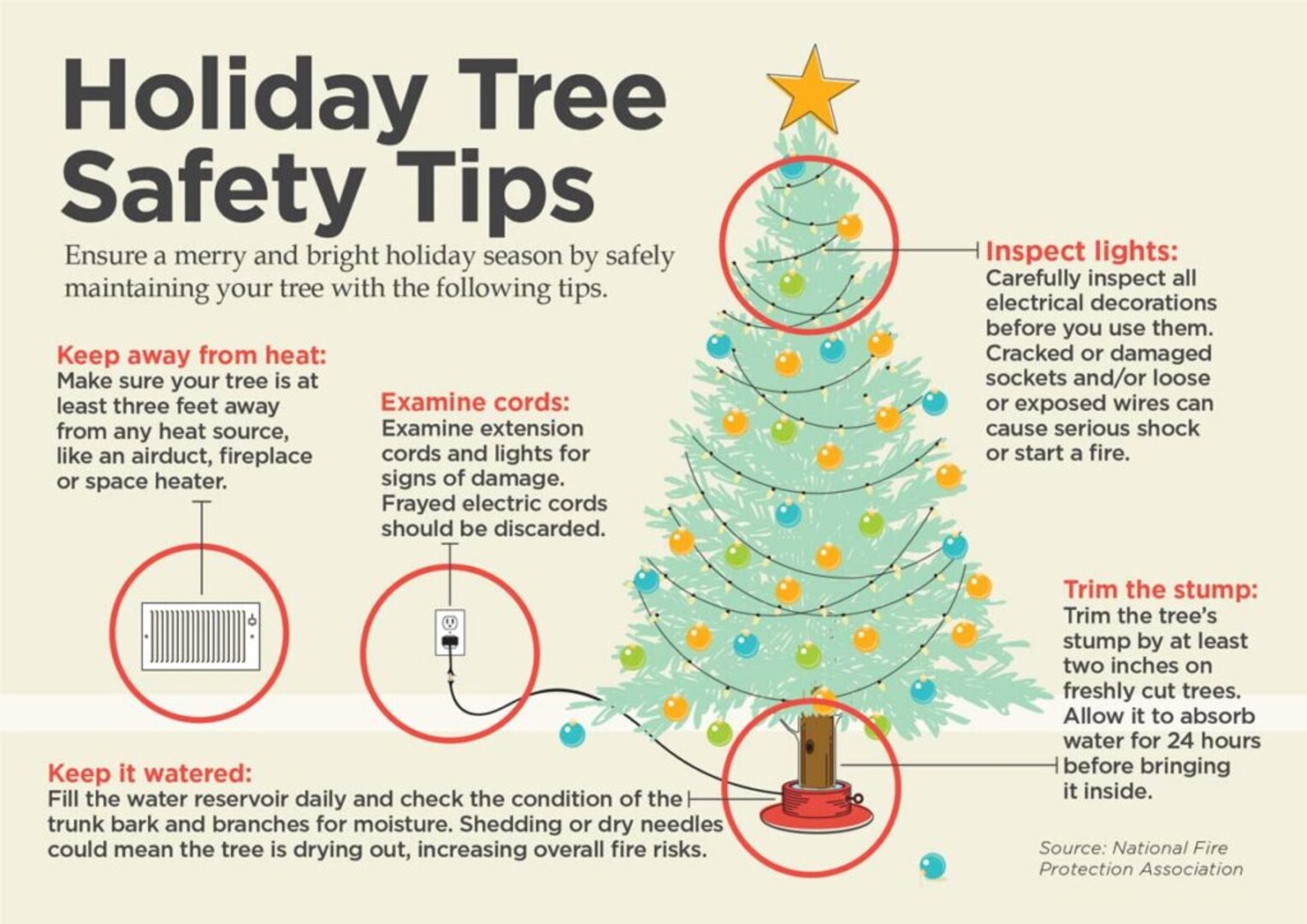 Holiday Tree Safety Tips

Ensure a merry and bright holiday season by safely maintaining your tree with the following tips.

Keep away from heat:
Make sure your tree is at least three feet away from any heat source, like an airduct, fireplace or space heater.

Examine cords:
Examine extension cords and lights for signs of damage. Frayed electric cords should be discarded.

Inspect lights:
Carefully inspect all electrical decorations before you use them. Cracked or damaged sockets and/or loose or exposed wires can cause serious shock or start a fire.

Trim the stump:
Trim the tree's stump by at least two inches on freshly cut trees. Allow it to absorb water for 24 hours before bringing it inside.

Keep it watered:
Fill the water reservoir daily and check the condition of the trunk bark and branches for moisture. Shedding or dry needles could mean the tree is drying out, increasing overall fire risks.

Source: National Fire Protection Association