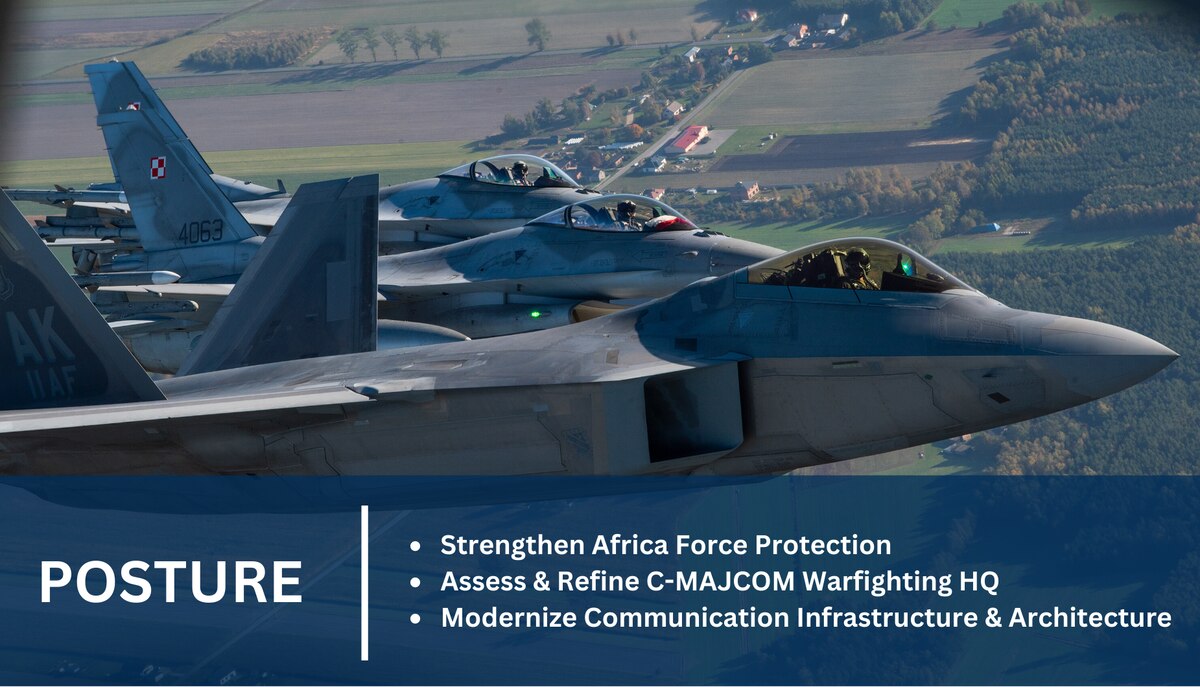 4063

AK
11AF

POSTURE

• Strengthen Africa Force Protection
• Assess & Refine C-MAJCOM Warfighting HQ
• Modernize Communication Infrastructure & Architecture