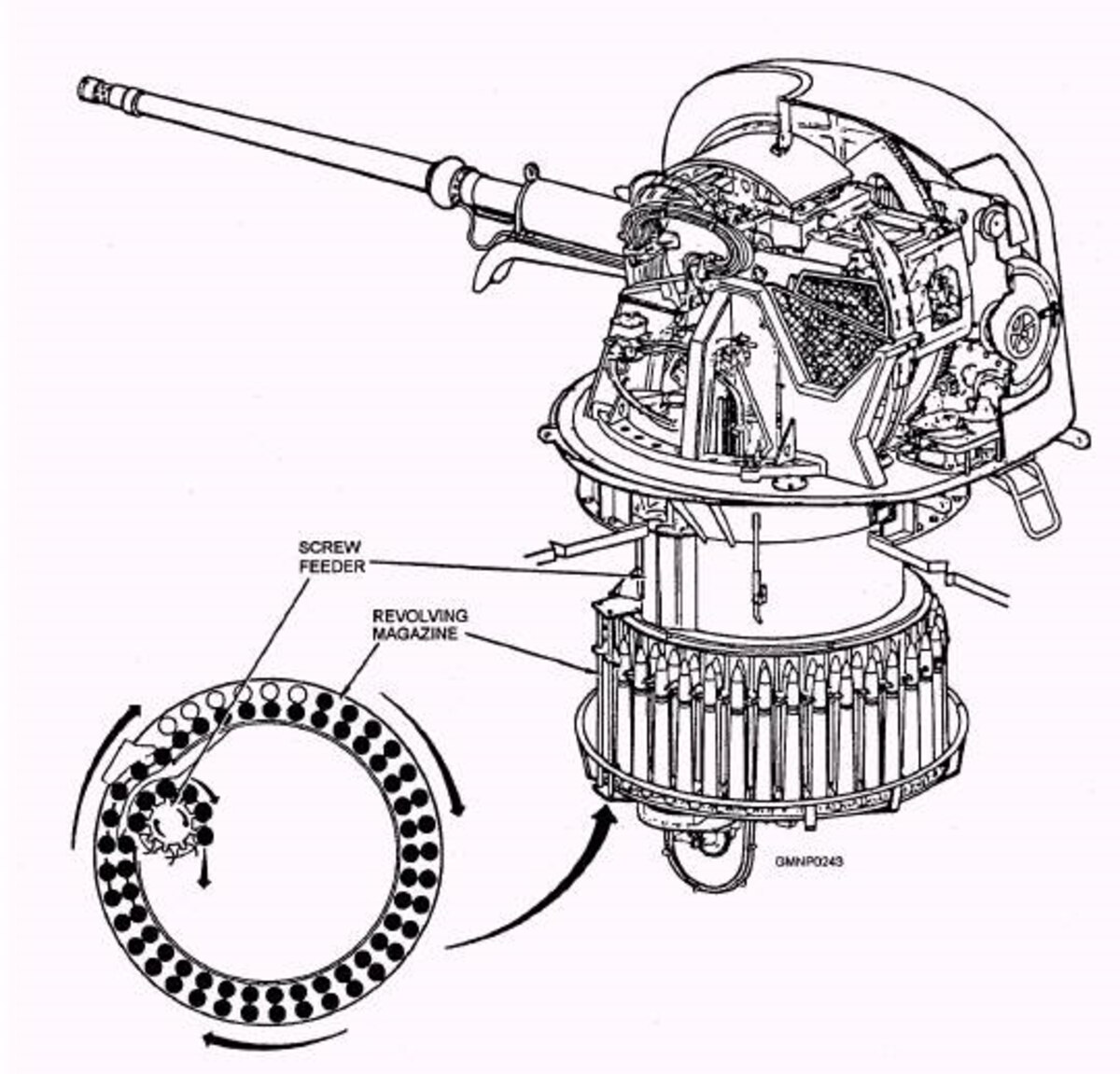 SCREW FEEDER

REVOLVING MAGAZINE

GMNP0243