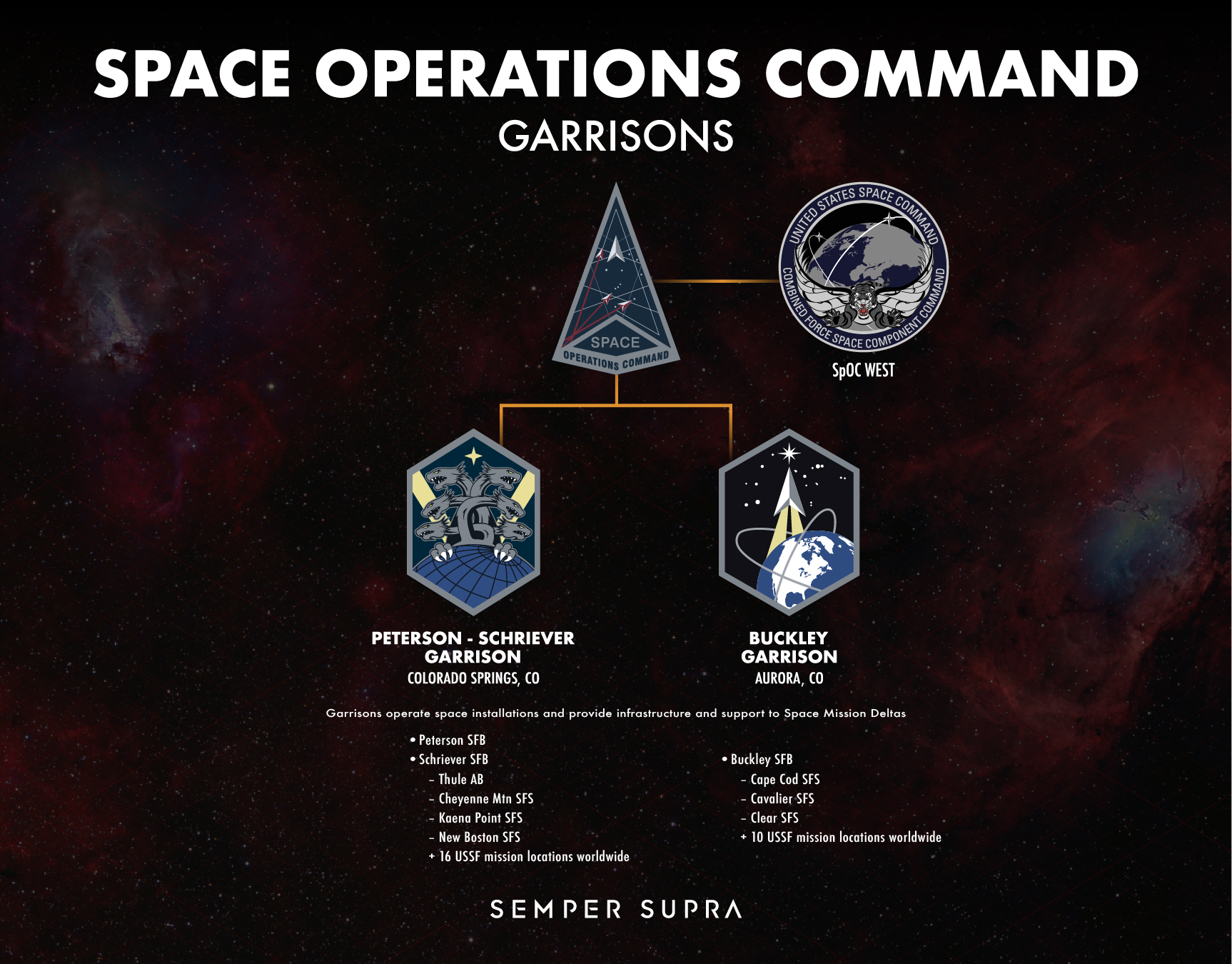 SPACE OPERATIONS COMMAND

GARRISONS

SPACE
OPERATIONS COMMAND

UNITED STATES SPACE COMMAND
COMBINED FORCE SPACE COMPONENT COMMAND

SpOC WEST

PETERSON - SCHRIEVER GARRISON
COLORADO SPRINGS, CO

BUCKLEY GARRISON
AURORA, CO

Garrisons operate space installations and provide infrastructure and support to Space Mission Deltas

• Peterson SFB
• Schriever SFB
– Thule AB
– Cheyenne Mtn SFS
– Kaena Point SFS
– New Boston SFS
+ 16 USSF mission locations worldwide

• Buckley SFB
– Cape Cod SFS
– Cavalier SFS
– Clear SFS
+ 10 USSF mission locations worldwide

SEMPER SUPRA