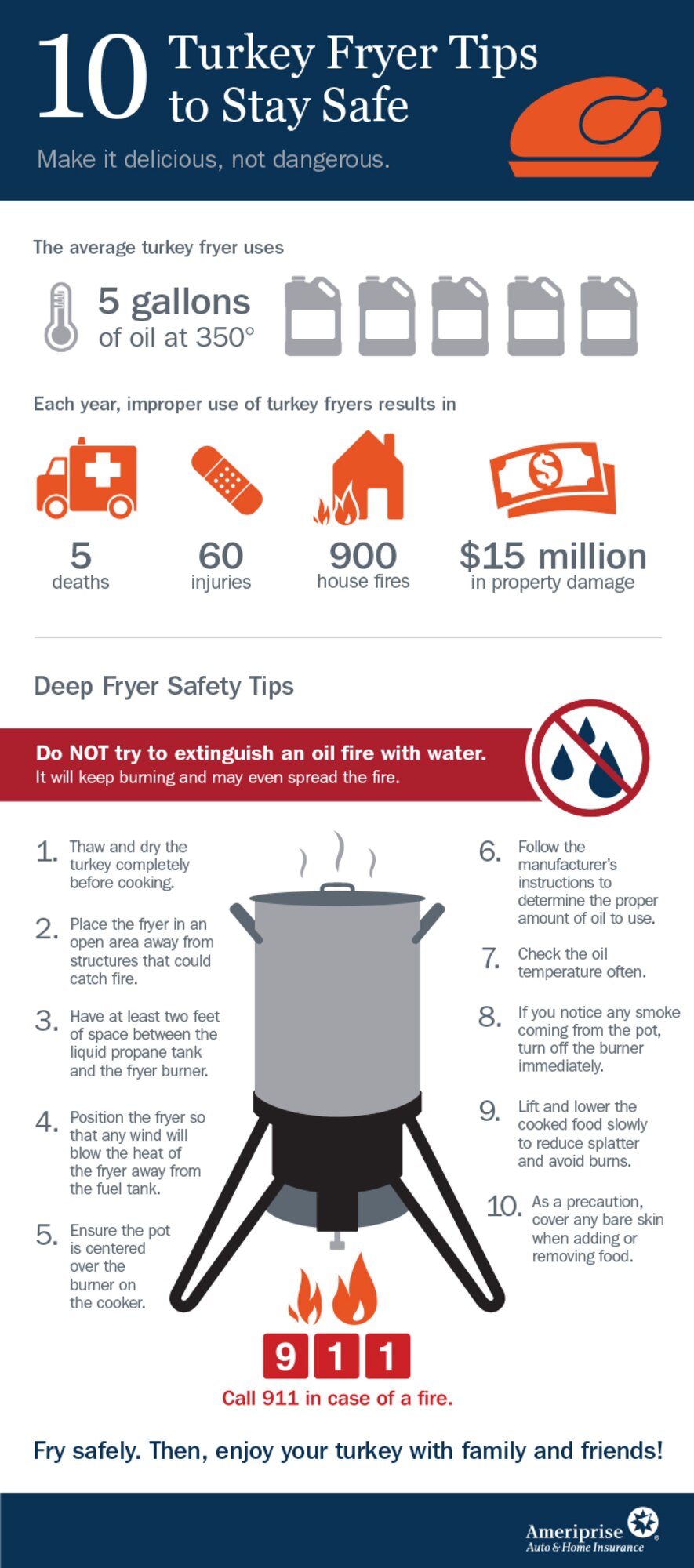 10 Turkey Fryer Tips to Stay Safe

Make it delicious, not dangerous.

The average turkey fryer uses

5 gallons of oil at 350°

Each year, improper use of turkey fryers results in

5 deaths

60 injuries

900 house fires

$15 million in property damage

Deep Fryer Safety Tips

Do NOT try to extinguish an oil fire with water.
It will keep burning and may even spread the fire.

1. Thaw and dry the turkey completely before cooking.

2. Place the fryer in an open area away from structures that could catch fire.

3. Have at least two feet of space between the liquid propane tank and the fryer burner.

4. Position the fryer so that any wind will blow the heat of the fryer away from the fuel tank.

5. Ensure the pot is centered over the burner on the cooker.

6. Follow the manufacturer's instructions to determine the proper amount of oil to use.

7. Check the oil temperature often.

8. If you notice any smoke coming from the pot, turn off the burner immediately.

9. Lift and lower the cooked food slowly to reduce splatter and avoid burns.

10. As a precaution, cover any bare skin when adding or removing food.

9 1 1

Call 911 in case of a fire.

Fry safely. Then, enjoy your turkey with family and friends!

Ameriprise Auto & Home Insurance