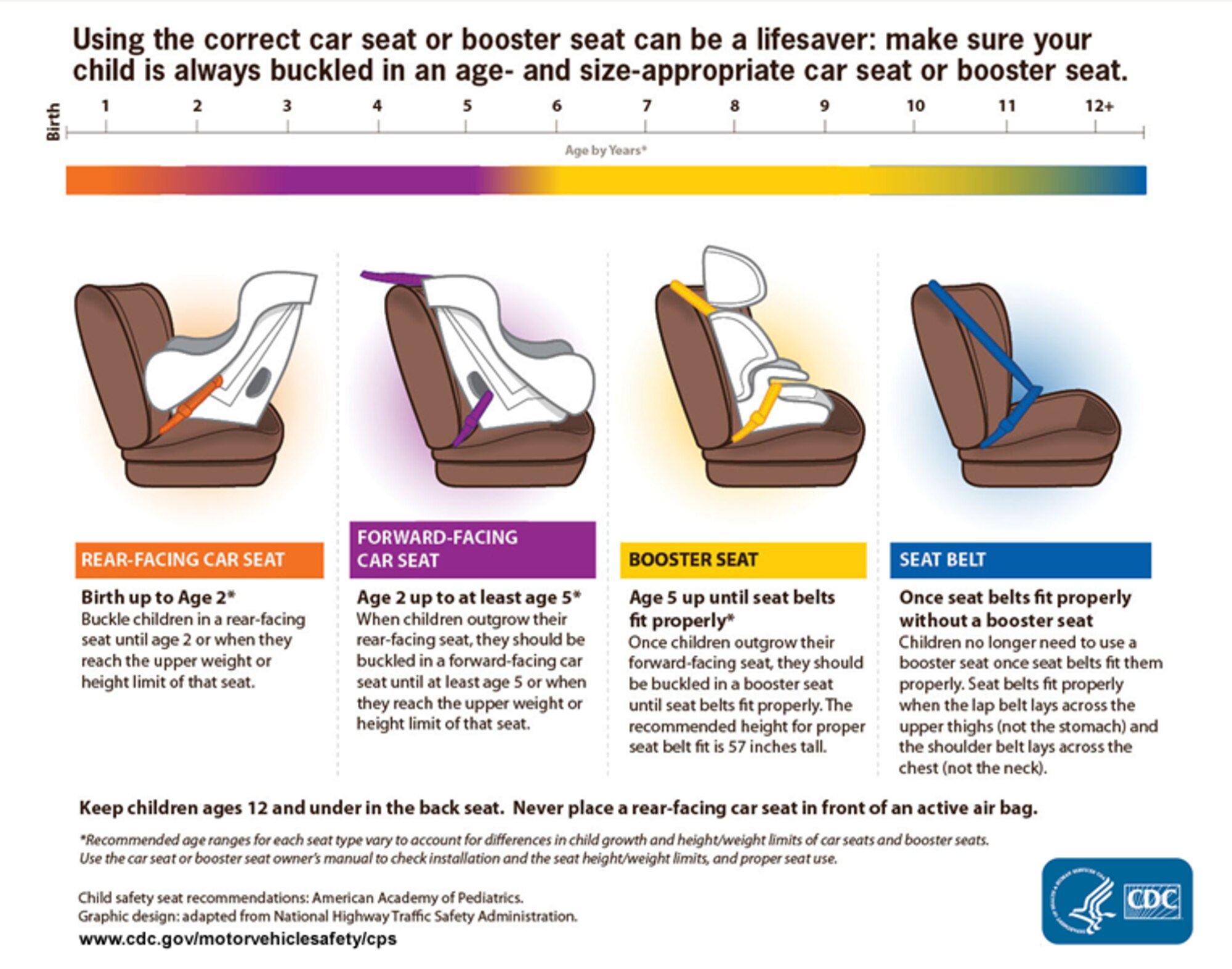 Using the correct car seat or booster seat can be a lifesaver: make sure your child is always buckled in an age- and size-appropriate car seat or booster seat.

Birth 1 2 3 4 5 6 7 8 9 10 11 12+

Age by Years*

REAR-FACING CAR SEAT

Birth up to Age 2*
Buckle children in a rear-facing seat until age 2 or when they reach the upper weight or height limit of that seat.

FORWARD-FACING CAR SEAT

Age 2 up to at least age 5*
When children outgrow their rear-facing seat, they should be buckled in a forward-facing car seat until at least age 5 or when they reach the upper weight or height limit of that seat.

BOOSTER SEAT

Age 5 up until seat belts fit properly*
Once children outgrow their forward-facing seat, they should be buckled in a booster seat until seat belts fit properly. The recommended height for proper seat belt fit is 57 inches tall.

SEAT BELT

Once seat belts fit properly without a booster seat
Children no longer need to use a booster seat once seat belts fit them properly. Seat belts fit properly when the lap belt lays across the upper thighs (not the stomach) and the shoulder belt lays across the chest (not the neck).

Keep children ages 12 and under in the back seat. Never place a rear-facing car seat in front of an active air bag.

*Recommended age ranges for each seat type vary to account for differences in child growth and height/weight limits of car seats and booster seats. Use the car seat or booster seat owner's manual to check installation and the seat height/weight limits, and proper seat use.

Child safety seat recommendations: American Academy of Pediatrics.
Graphic design: adapted from National Highway Traffic Safety Administration.
www.cdc.gov/motorvehiclesafety/cps

CDC