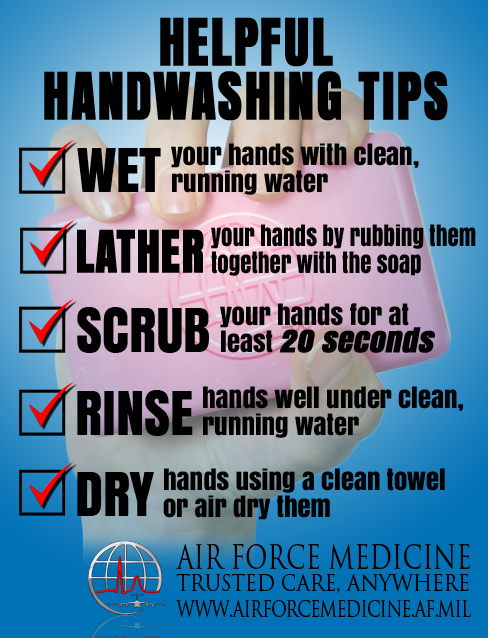 HELPFUL HANDWASHING TIPS

WET your hands with clean, running water

LATHER your hands by rubbing them together with the soap

SCRUB your hands for at least 20 seconds

RINSE hands well under clean, running water

DRY hands using a clean towel or air dry them

AIR FORCE MEDICINE
TRUSTED CARE, ANYWHERE
WWW.AIRFORCEMEDICINE.AF.MIL