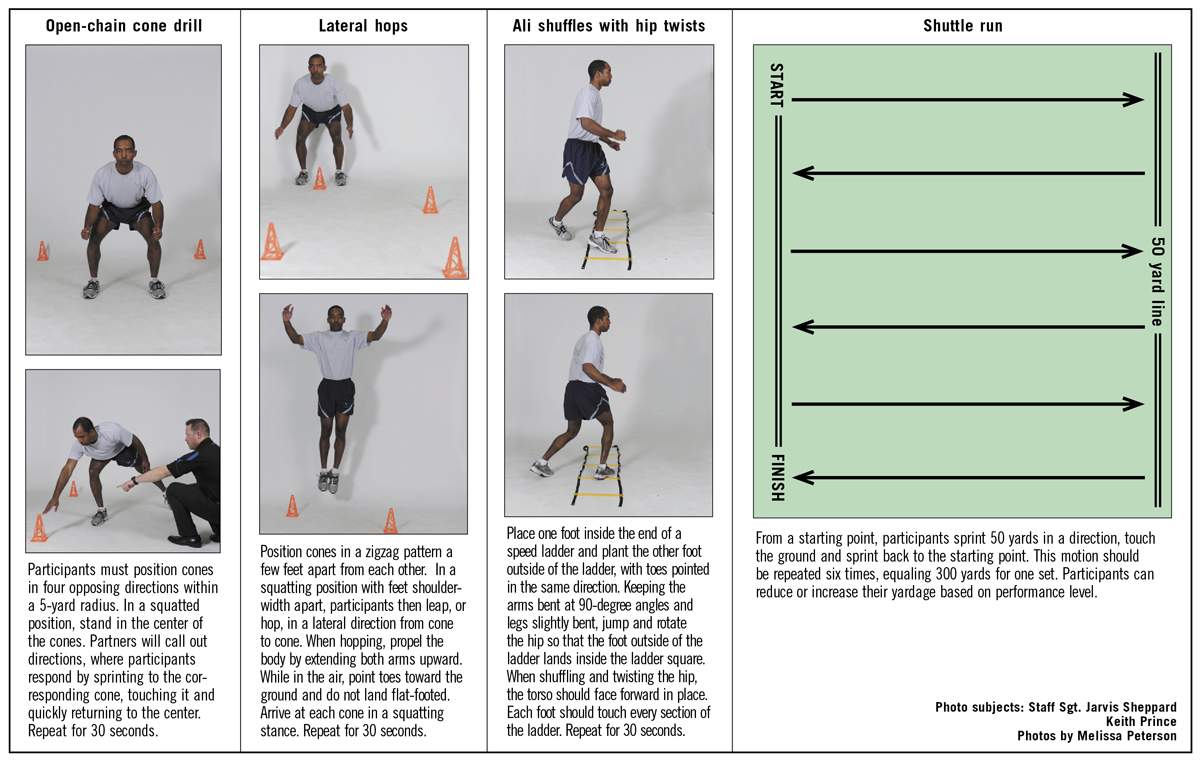 Open-chain cone drill

Participants must position cones in four opposing directions within a 5-yard radius. In a squatted position, stand in the center of the cones. Partners will call out directions, where participants respond by sprinting to the corresponding cone, touching it and quickly returning to the center. Repeat for 30 seconds.

Lateral hops

Position cones in a zigzag pattern a few feet apart from each other. In a squatting position with feet shoulder-width apart, participants then leap, or hop, in a lateral direction from cone to cone. When hopping, propel the body by extending both arms upward. While in the air, point toes toward the ground and do not land flat-footed. Arrive at each cone in a squatting stance. Repeat for 30 seconds.

Ali shuffles with hip twists

Place one foot inside the end of a speed ladder and plant the other foot outside of the ladder, with toes pointed in the same direction. Keeping the arms bent at 90-degree angles and legs slightly bent, jump and rotate the hip so that the foot outside of the ladder lands inside the ladder square. When shuffling and twisting the hip, the torso should face forward in place. Each foot should touch every section of the ladder. Repeat for 30 seconds.

Shuttle run

START

FINISH

50 yard line

From a starting point, participants sprint 50 yards in a direction, touch the ground and sprint back to the starting point. This motion should be repeated six times, equaling 300 yards for one set. Participants can reduce or increase their yardage based on performance level.

Photo subjects: Staff Sgt. Jarvis Sheppard
Keith Prince
Photos by Melissa Peterson