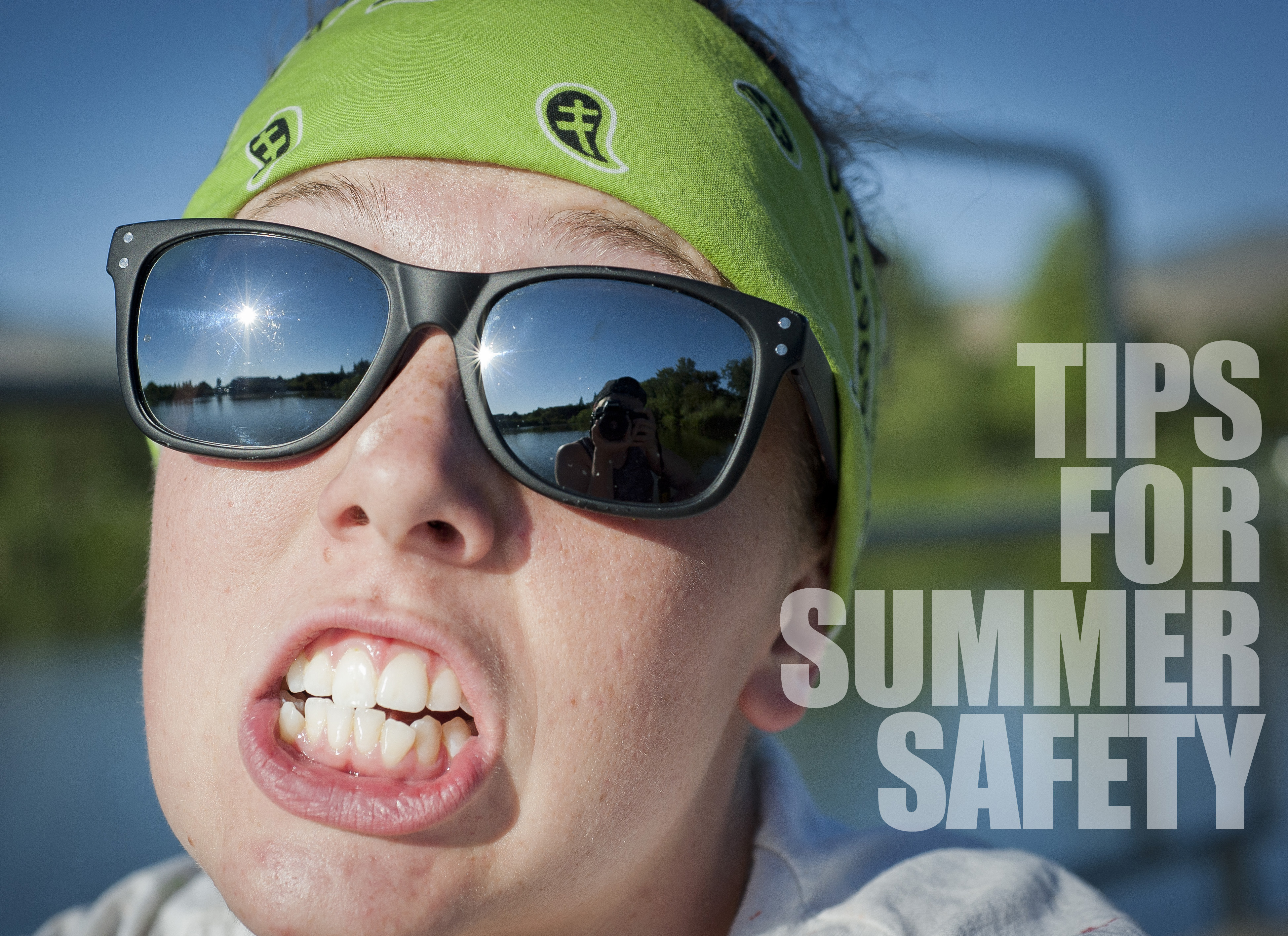 TIPS
FOR
SUMMER
SAFETY