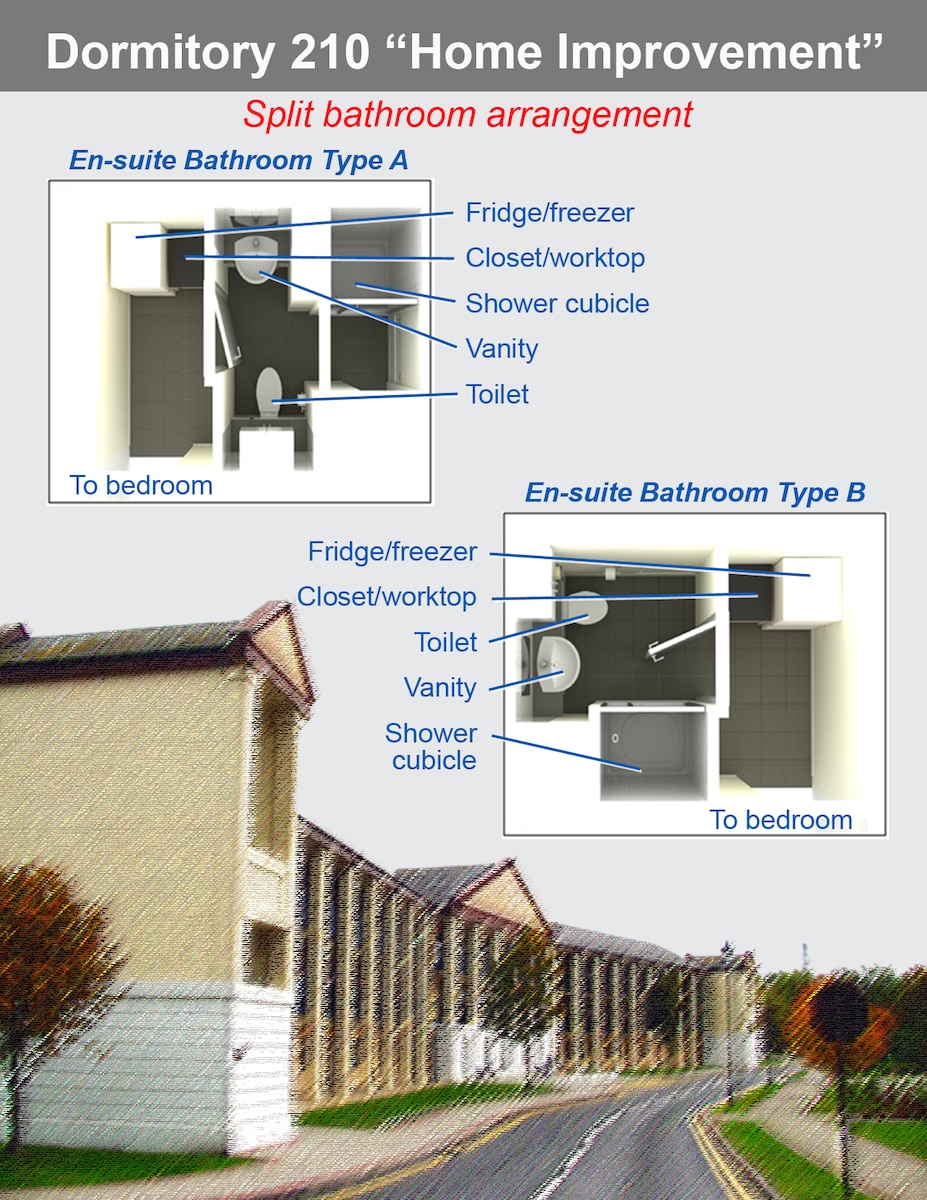 Dormitory 210 “Home Improvement”

Split bathroom arrangement

En-suite Bathroom Type A

Fridge/freezer
Closet/worktop
Shower cubicle
Vanity
Toilet
To bedroom

En-suite Bathroom Type B

Fridge/freezer
Closet/worktop
Toilet
Vanity
Shower cubicle
To bedroom