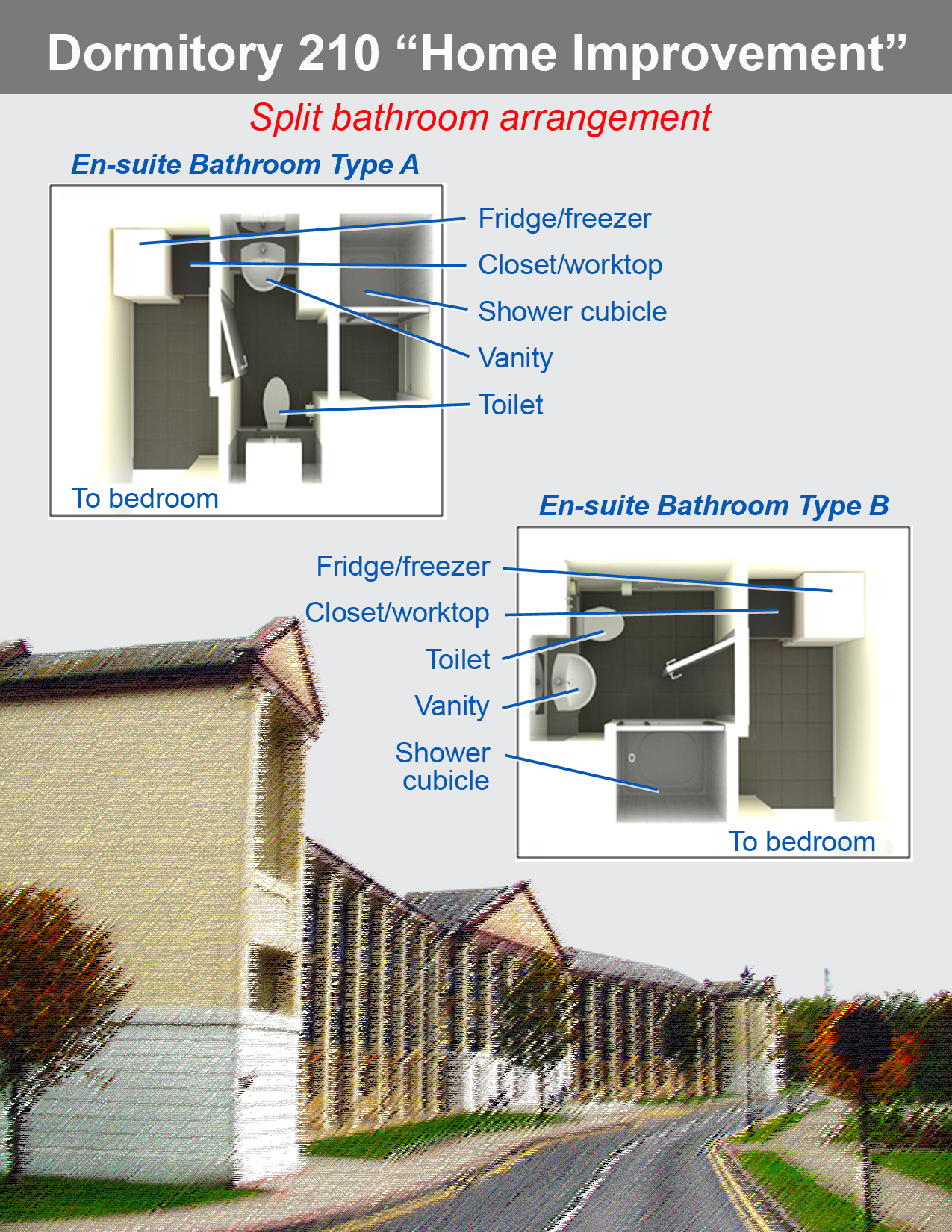 Dormitory 210 “Home Improvement”

Split bathroom arrangement

En-suite Bathroom Type A

Fridge/freezer
Closet/worktop
Shower cubicle
Vanity
Toilet

To bedroom

En-suite Bathroom Type B

Fridge/freezer
Closet/worktop
Toilet
Vanity
Shower cubicle

To bedroom